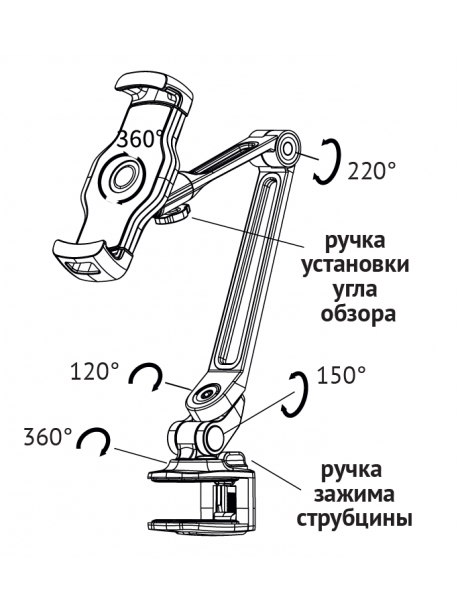 360°

220°

ручка установки угла обзора

120°

150°

360°

ручка зажима струбцины